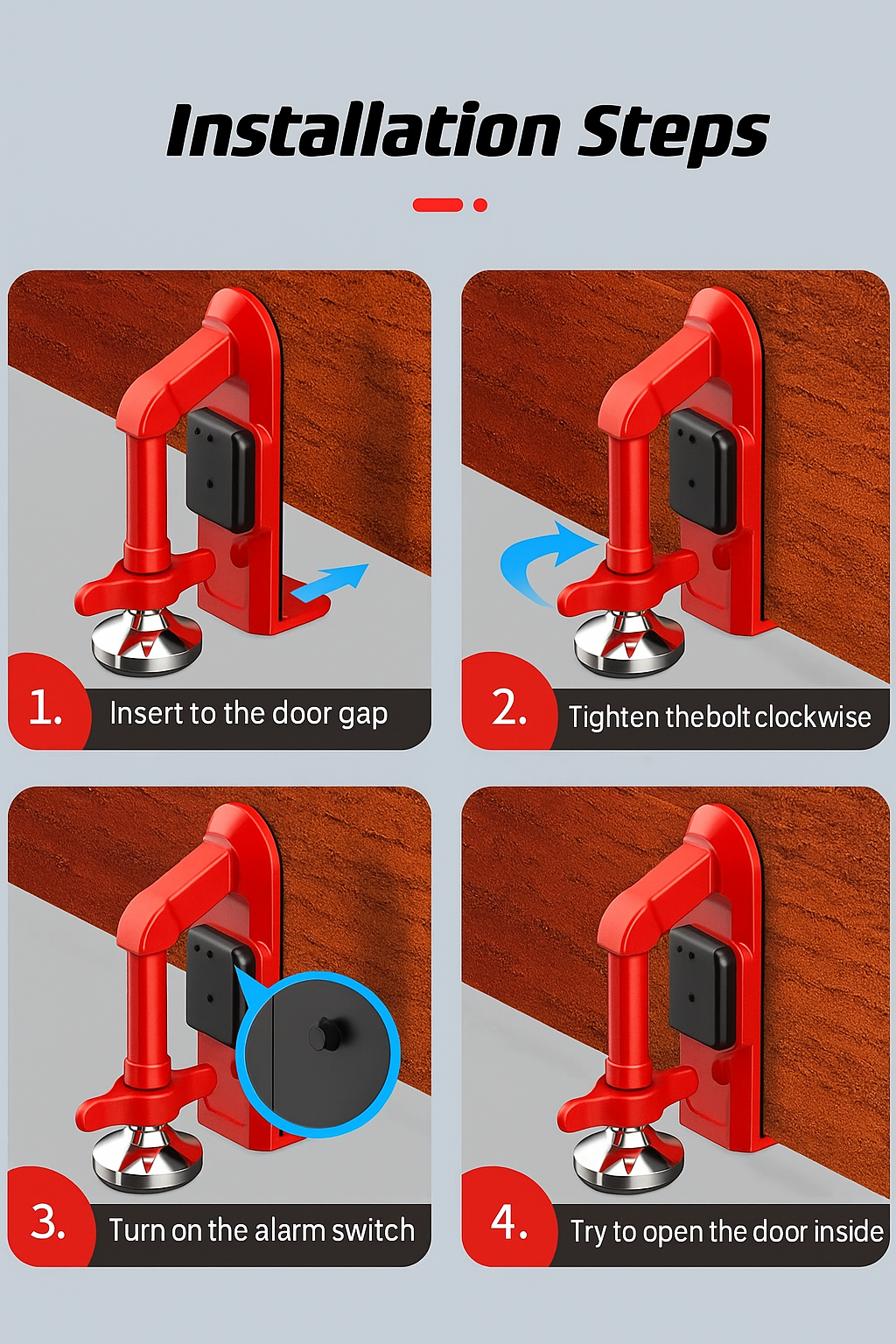 Installation Steps

1. Insert to the door gap

2. Tighten thebolt clockwise

3. Turn on the alarm switch

4. Try to open the door inside